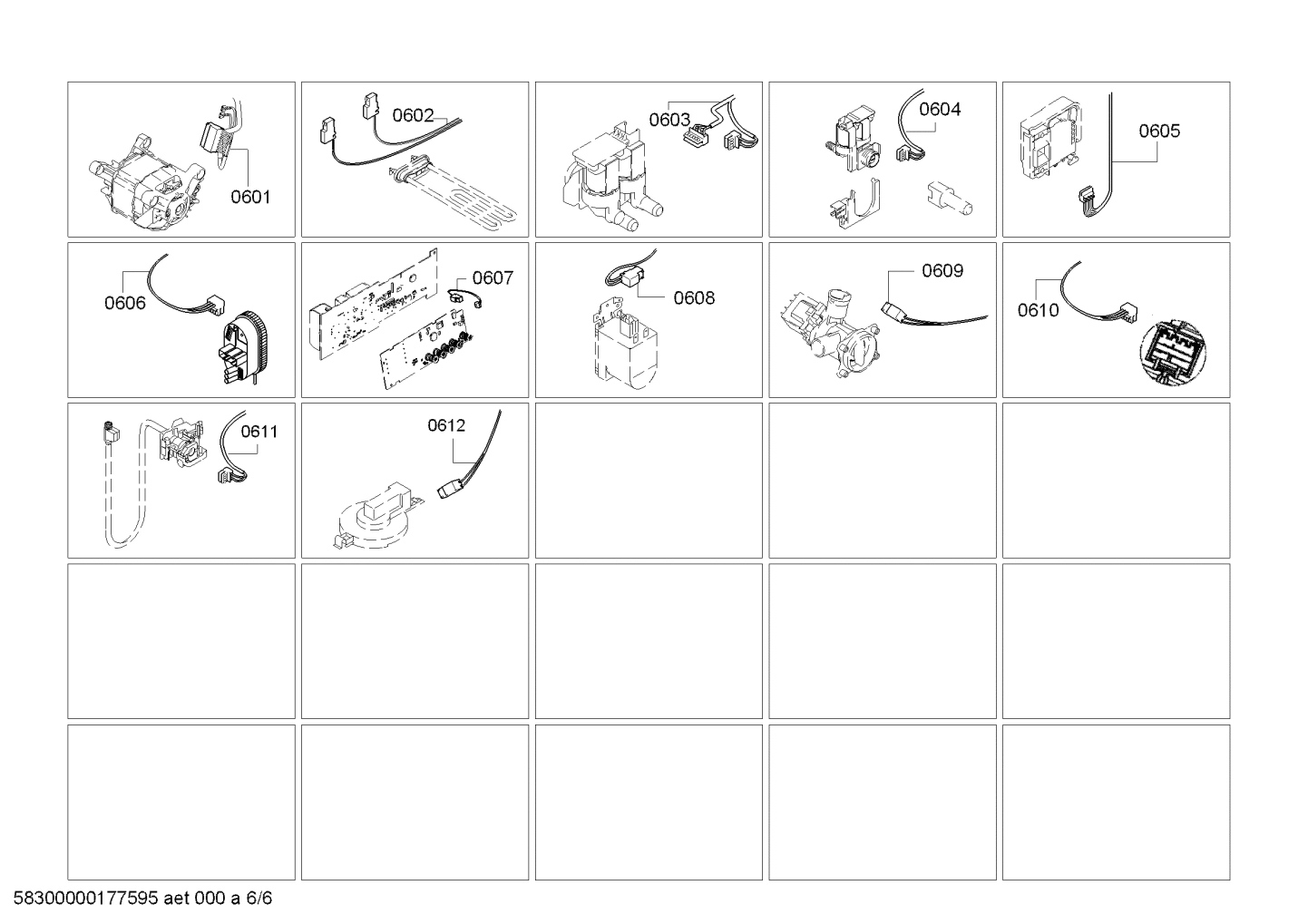 0601

0602

0603

0604

0605

0606

0607

0608

0609

0610

0611

0612

58300000177595 aet 000 a 6/6