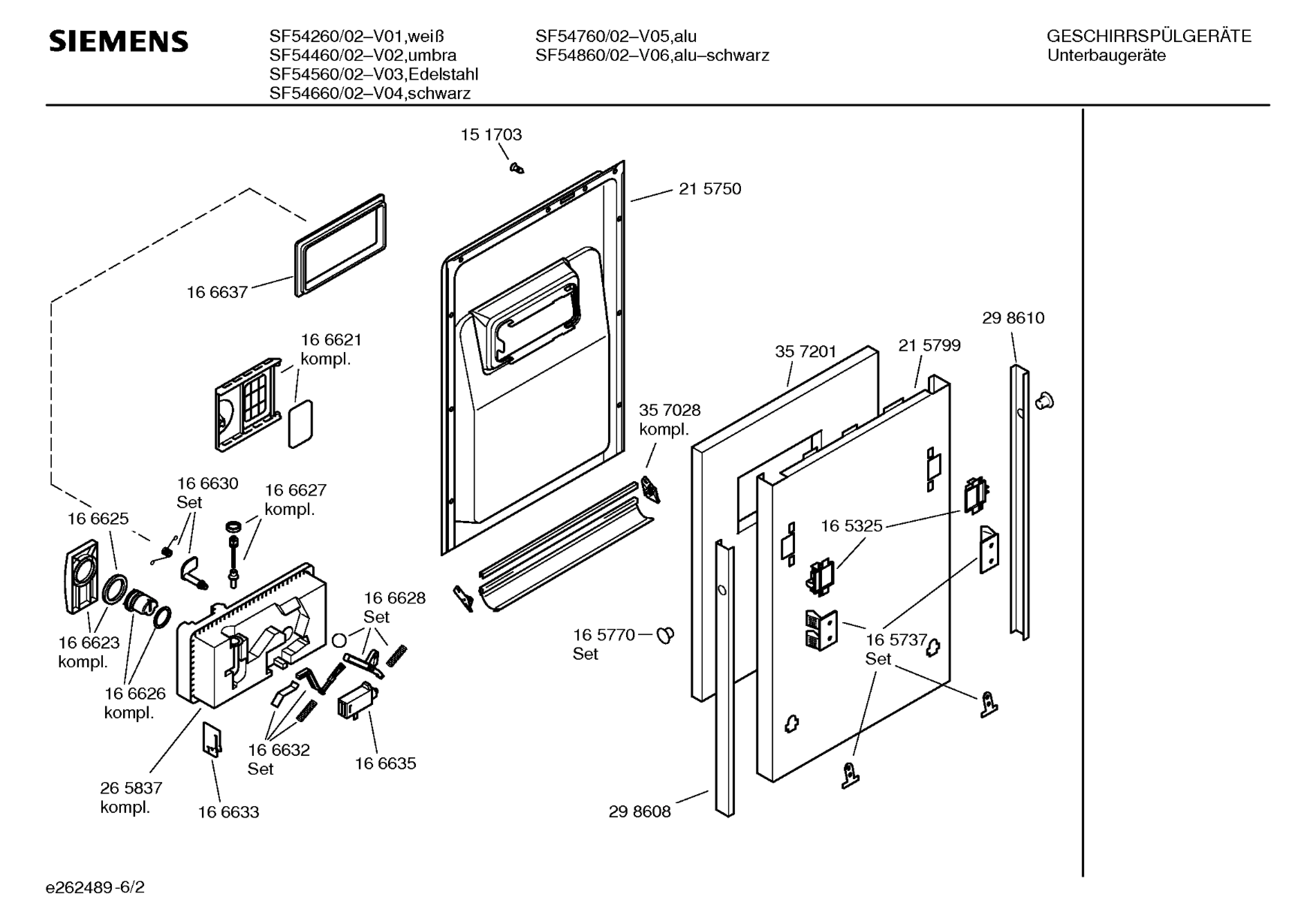 SIEMENS

SF54260/02–V01,weiß
SF54460/02–V02,umbra
SF54560/02–V03,Edelstahl
SF54660/02–V04,schwarz

SF54760/02–V05,alu
SF54860/02–V06,alu–schwarz

GESCHIRRSPÜLGERÄTE
Unterbaugeräte

15 1703
21 5750
16 6637
16 6621
kompl.
29 8610
35 7201
21 5799
35 7028
kompl.
16 6630
Set
16 6627
kompl.
16 6625
16 5325
16 6628
Set
16 6623
kompl.
16 5770
Set
16 5737
Set
16 6626
kompl.
16 6632
Set
16 6635
26 5837
kompl.
16 6633
29 8608

e262489-6/2