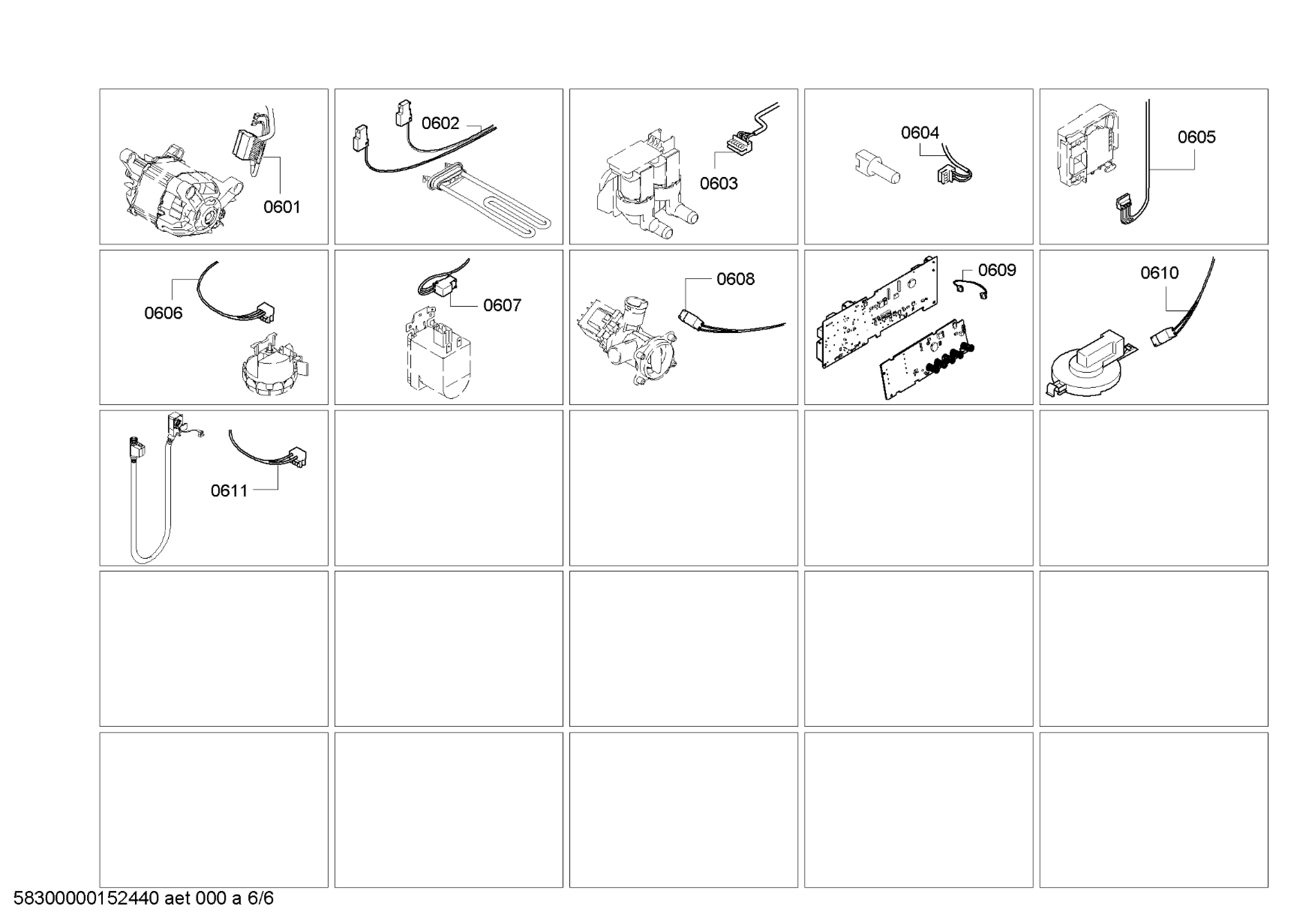 0601

0602

0603

0604

0605

0606

0607

0608

0609

0610

0611

58300000152440 aet 000 a 6/6