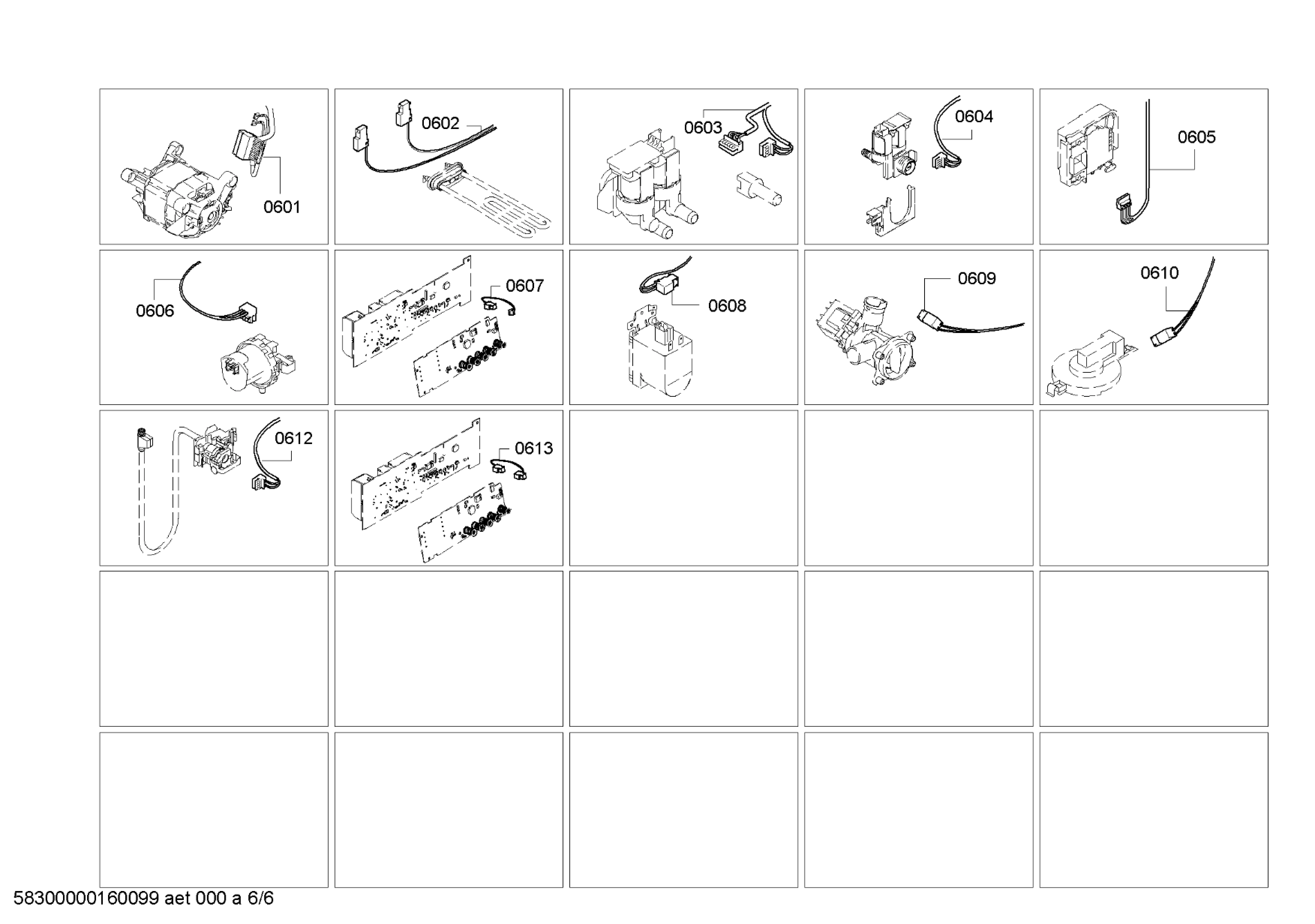 0601

0602

0603

0604

0605

0606

0607

0608

0609

0610

0612

0613

58300000160099 aet 000 a 6/6