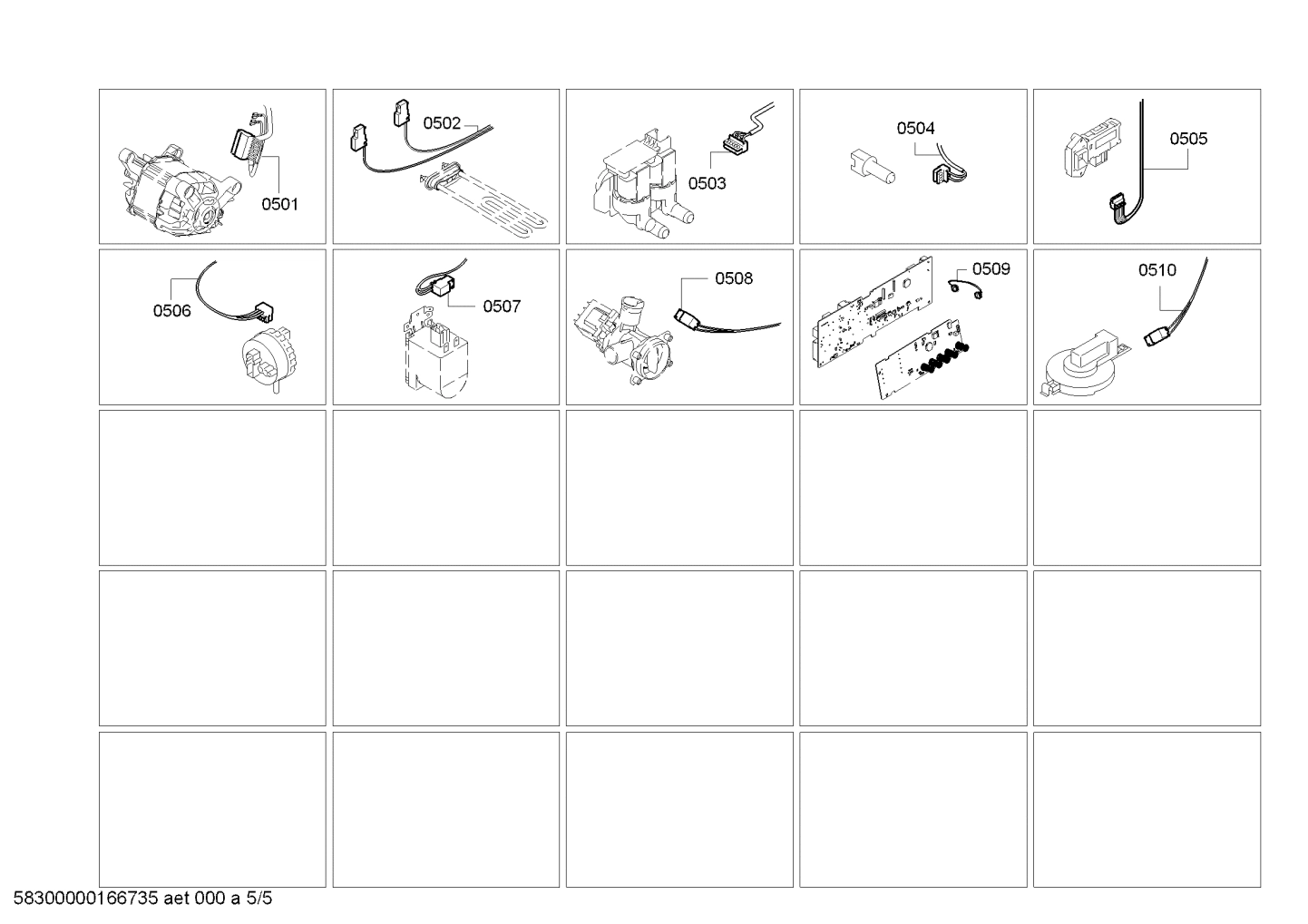 0501

0502

0503

0504

0505

0506

0507

0508

0509

0510

58300000166735 aet 000 a 5/5