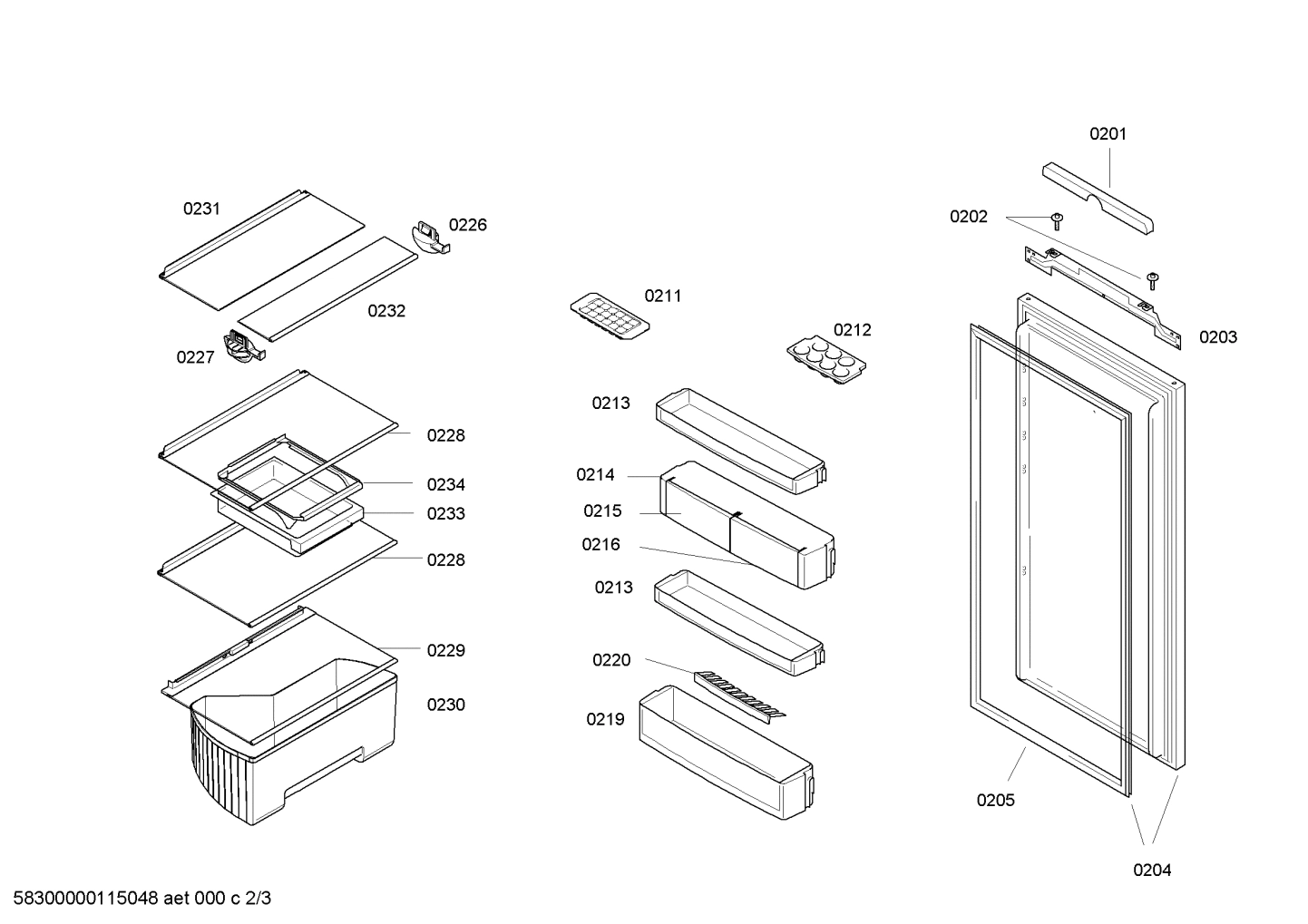 0231
0226
0232
0227
0228
0234
0233
0228
0229
0230
0211
0212
0213
0214
0215
0216
0213
0220
0219
0201
0202
0203
0205
0204

58300000115048 aet 000 c 2/3